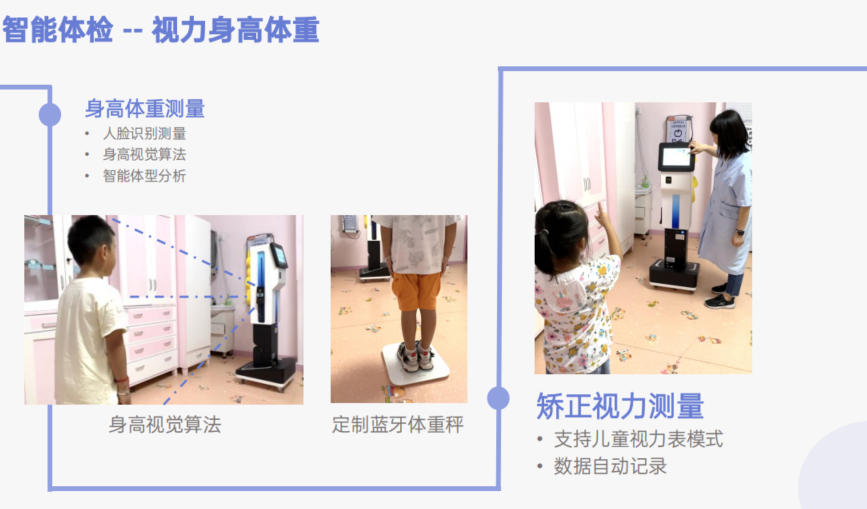 智能体检 -- 视力身高体重

身高体重测量
• 人脸识别测量
• 身高视觉算法
• 智能体型分析

身高视觉算法

定制蓝牙体重秤

矫正视力测量
• 支持儿童视力表模式
• 数据自动记录